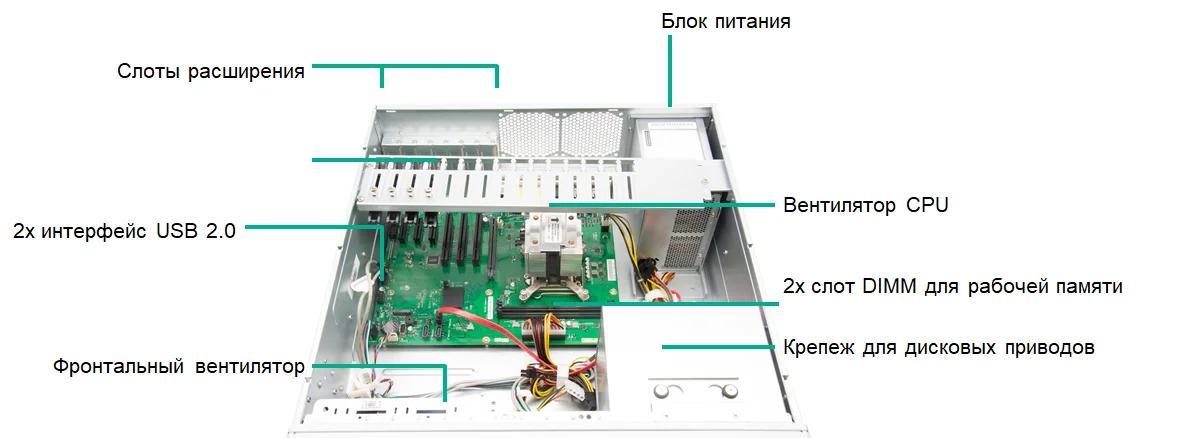 Блок питания

Слоты расширения

Вентилятор CPU

2x интерфейс USB 2.0

2x слот DIMM для рабочей памяти

Крепеж для дисковых приводов

Фронтальный вентилятор