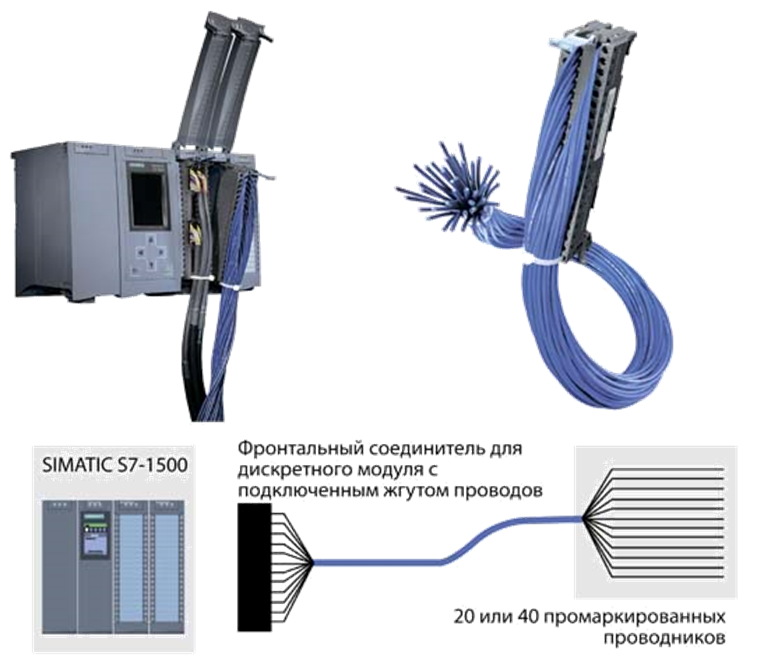 SIMATIC S7-1500

Фронтальный соединитель для дискретного модуля с подключенным жгутом проводов

20 или 40 промаркированных проводников